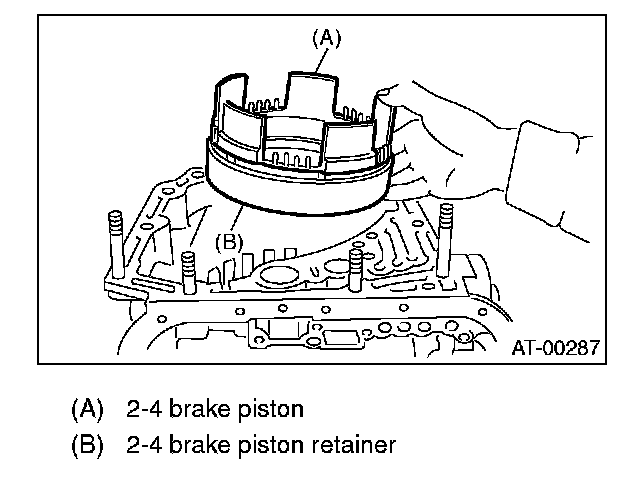 (A)

(B)

AT-00287

(A) 2-4 brake piston
(B) 2-4 brake piston retainer