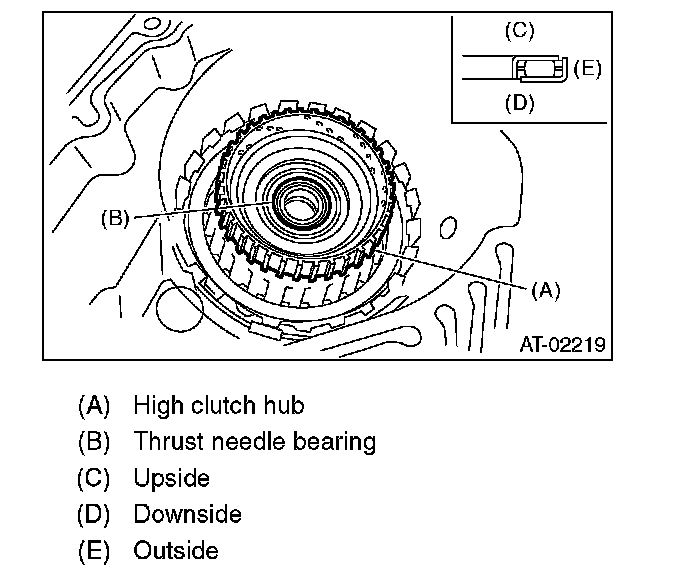 (C)
(E)
(D)
(B)
(A)
AT-02219

(A) High clutch hub
(B) Thrust needle bearing
(C) Upside
(D) Downside
(E) Outside