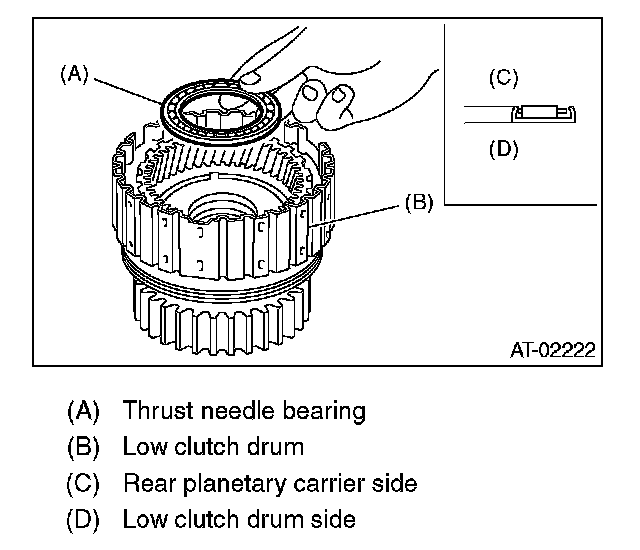 (A)

(C)

(D)

(B)

AT-02222

(A) Thrust needle bearing
(B) Low clutch drum
(C) Rear planetary carrier side
(D) Low clutch drum side