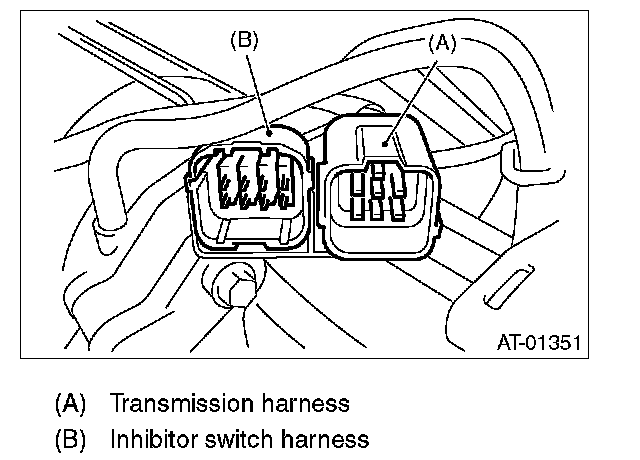 (B)
(A)
AT-01351

(A) Transmission harness
(B) Inhibitor switch harness