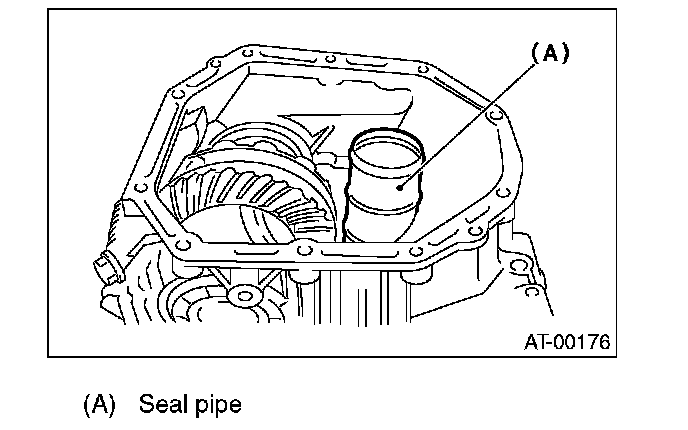 (A)

AT-00176

(A) Seal pipe