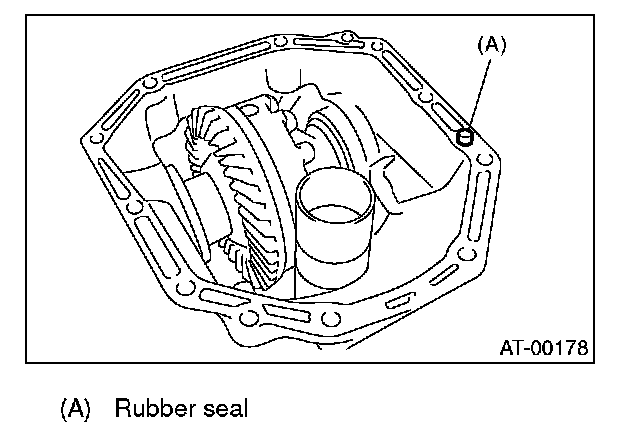 (A)

AT-00178

(A) Rubber seal