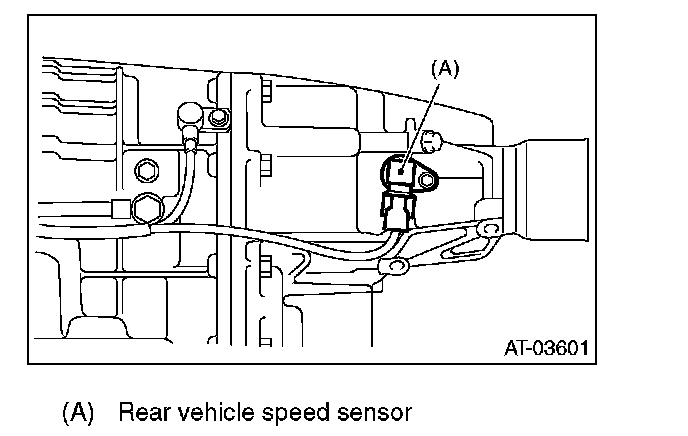 (A)

AT-03601

(A) Rear vehicle speed sensor