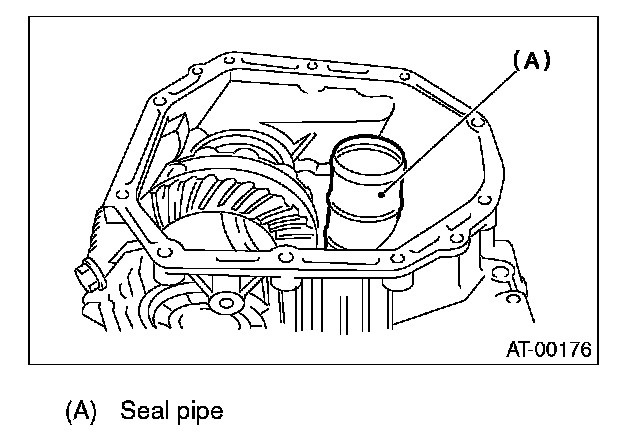 (A)

AT-00176

(A) Seal pipe