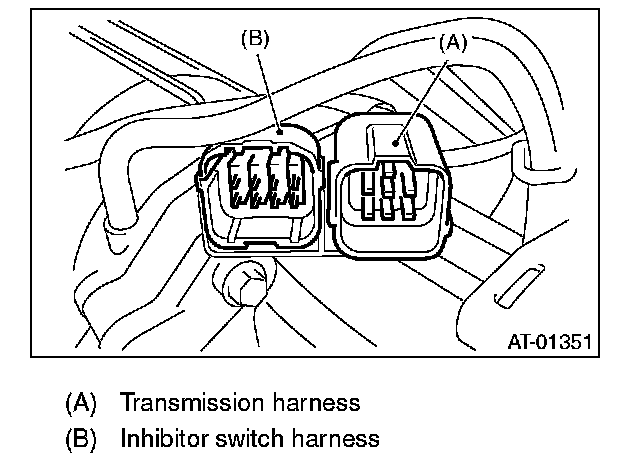 (B)

(A)

AT-01351

(A) Transmission harness

(B) Inhibitor switch harness