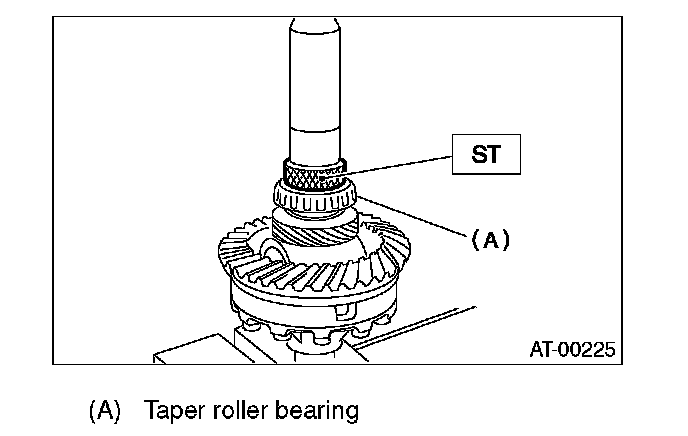 ST

(A)

AT-00225

(A) Taper roller bearing