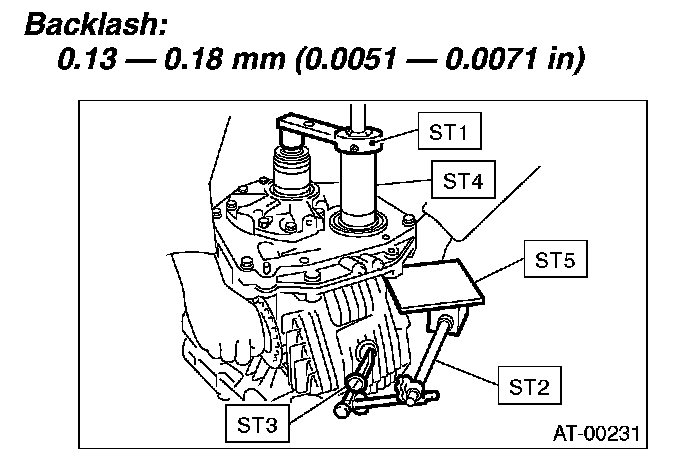 Backlash:
0.13 — 0.18 mm (0.0051 — 0.0071 in)

ST1
ST4
ST5
ST2
ST3
AT-00231