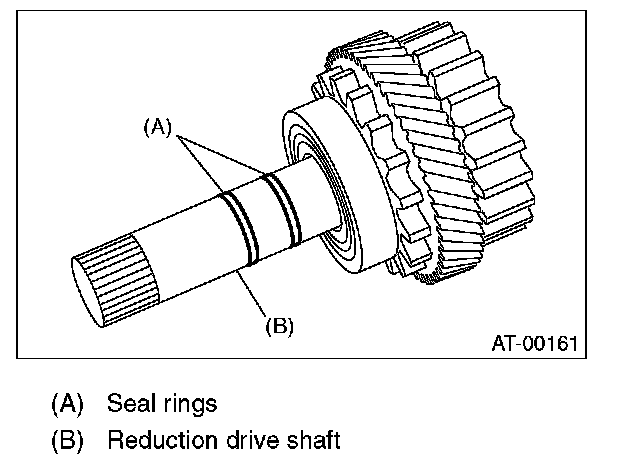 (A)

(B)

AT-00161

(A) Seal rings

(B) Reduction drive shaft