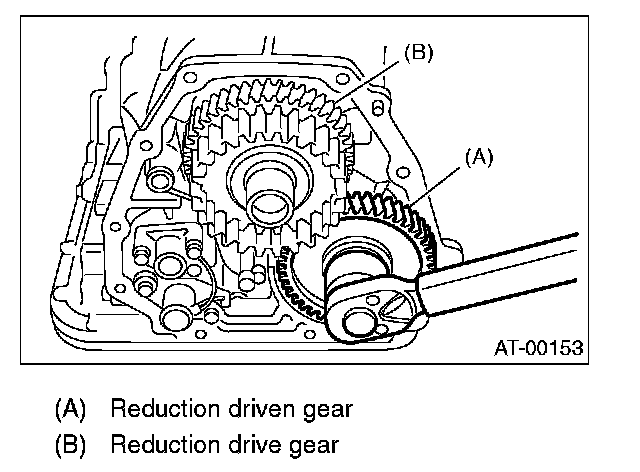 (B)
(A)
AT-00153

(A) Reduction driven gear
(B) Reduction drive gear