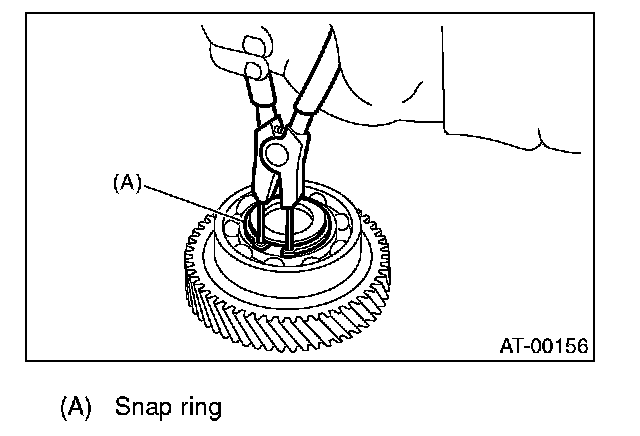 (A)

AT-00156

(A) Snap ring