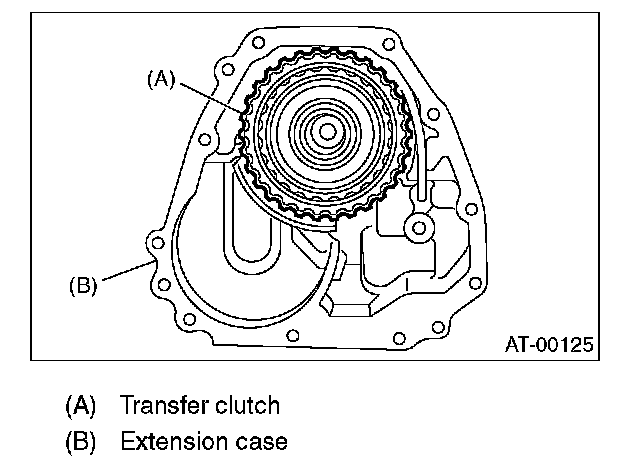 (A)
(B)
AT-00125

(A) Transfer clutch
(B) Extension case