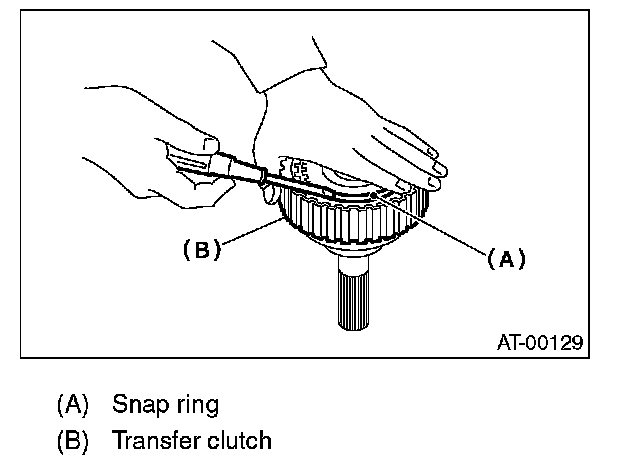 (B)

(A)

AT-00129

(A) Snap ring
(B) Transfer clutch