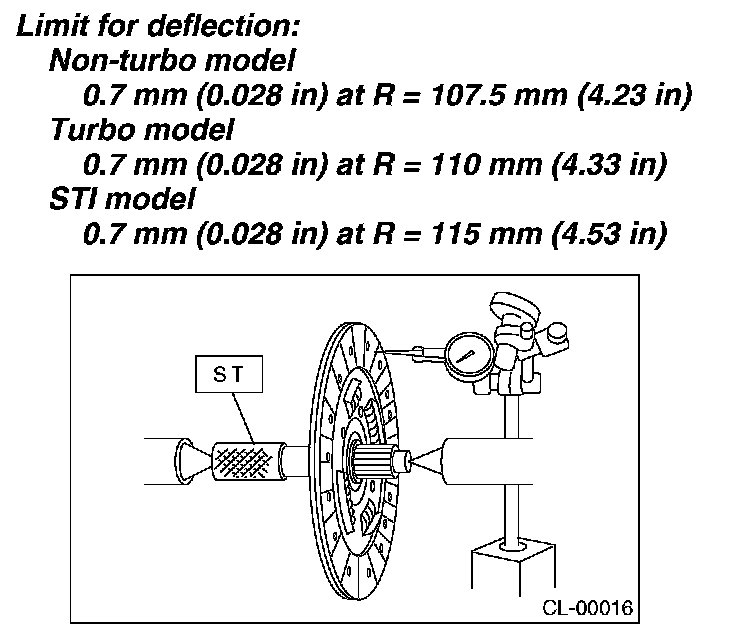 Limit for deflection:
Non-turbo model
0.7 mm (0.028 in) at R = 107.5 mm (4.23 in)
Turbo model
0.7 mm (0.028 in) at R = 110 mm (4.33 in)
STI model
0.7 mm (0.028 in) at R = 115 mm (4.53 in)

ST

CL-00016