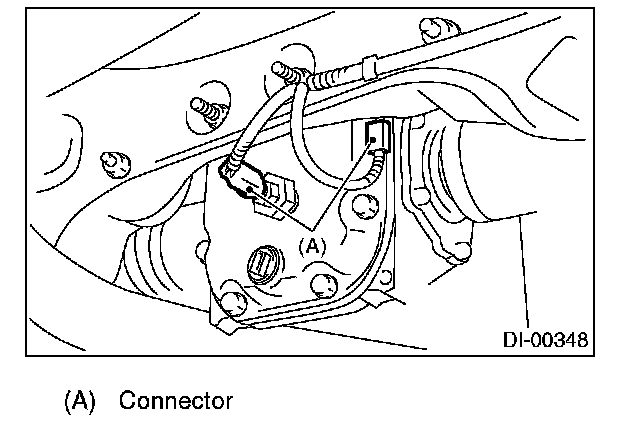 (A)

DI-00348

(A) Connector