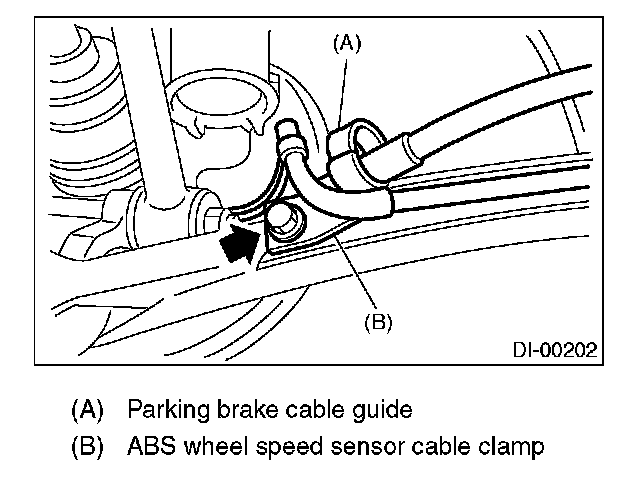 (A)

(B)

DI-00202

(A) Parking brake cable guide

(B) ABS wheel speed sensor cable clamp