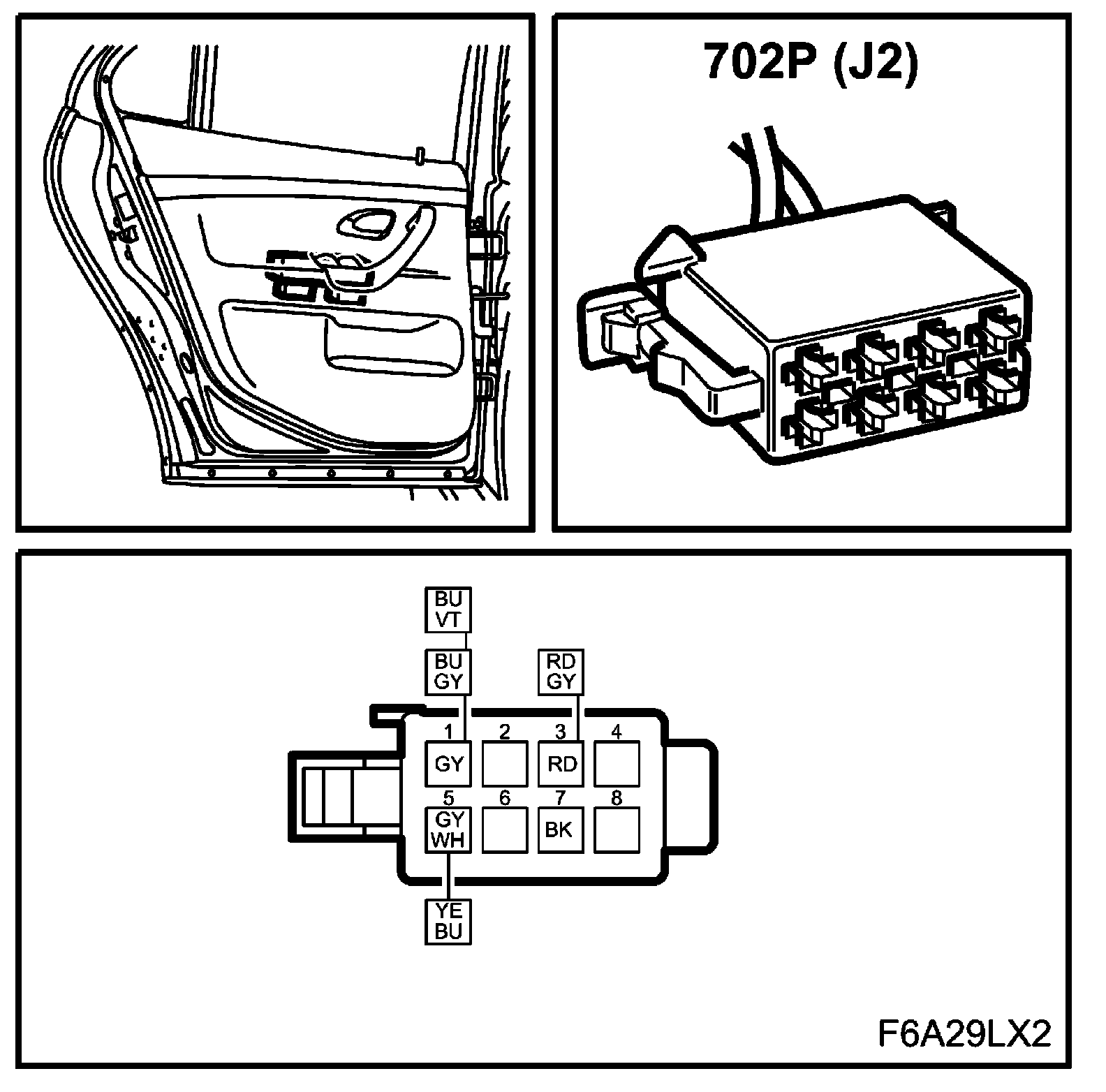 702P (J2)

BU
VT

BU
GY

RD
GY

1 2 3 4

GY

RD

5 6 7 8

GY
WH

BK

YE
BU

F6A29LX2