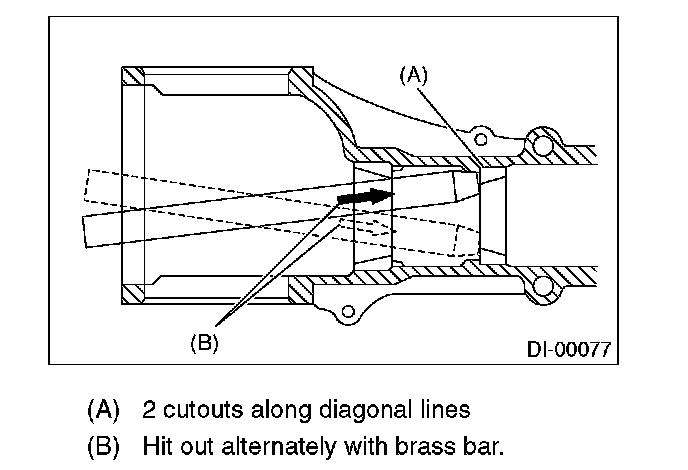 (A)

(B)

DI-00077

(A) 2 cutouts along diagonal lines

(B) Hit out alternately with brass bar.