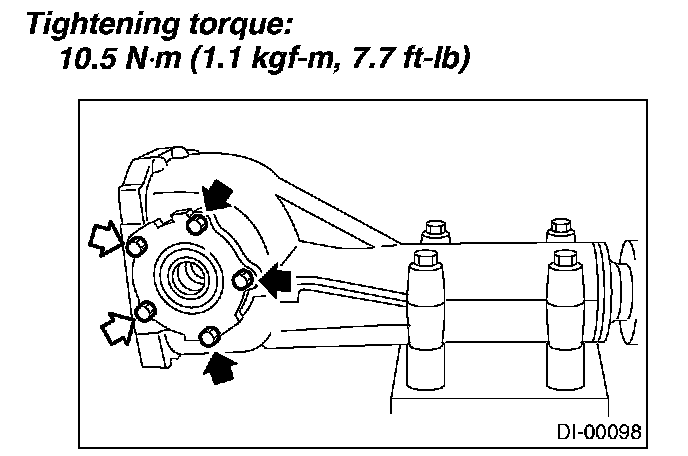 Tightening torque:
10.5 N·m (1.1 kgf-m, 7.7 ft-lb)

DI-00098