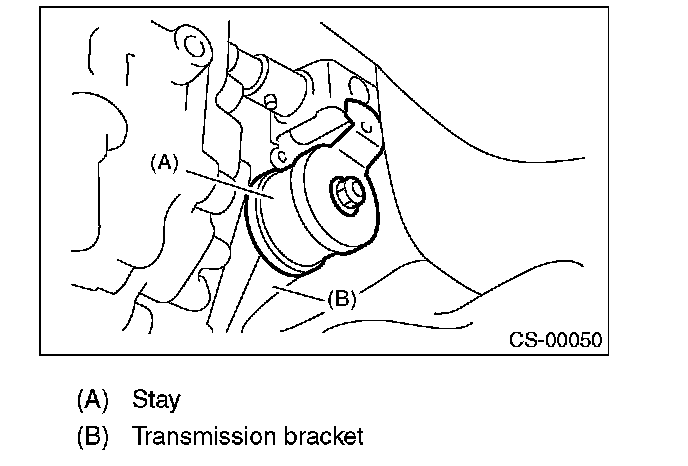 (A)

(B)

CS-00050

(A) Stay

(B) Transmission bracket