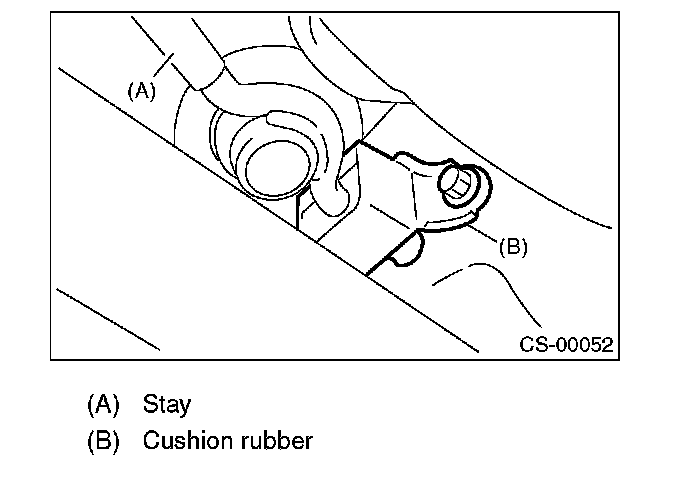 (A)

(B)

CS-00052

(A) Stay
(B) Cushion rubber