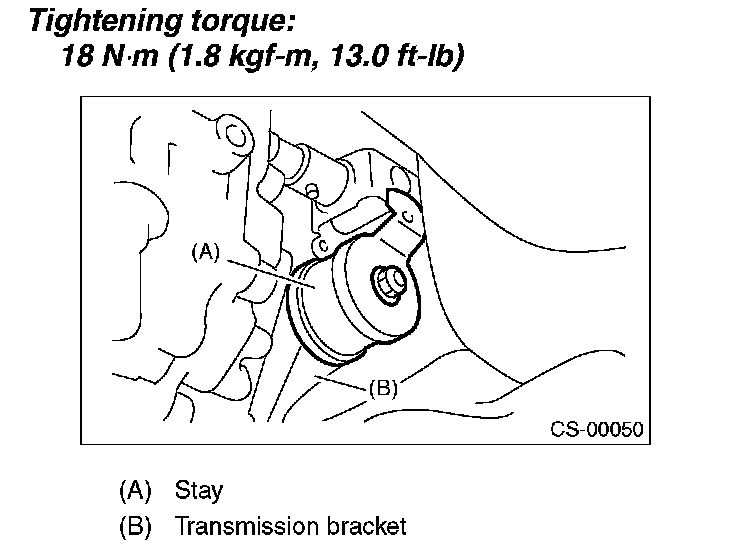 Tightening torque:
18 N·m (1.8 kgf-m, 13.0 ft-lb)

(A)

(B)

CS-00050

(A) Stay
(B) Transmission bracket