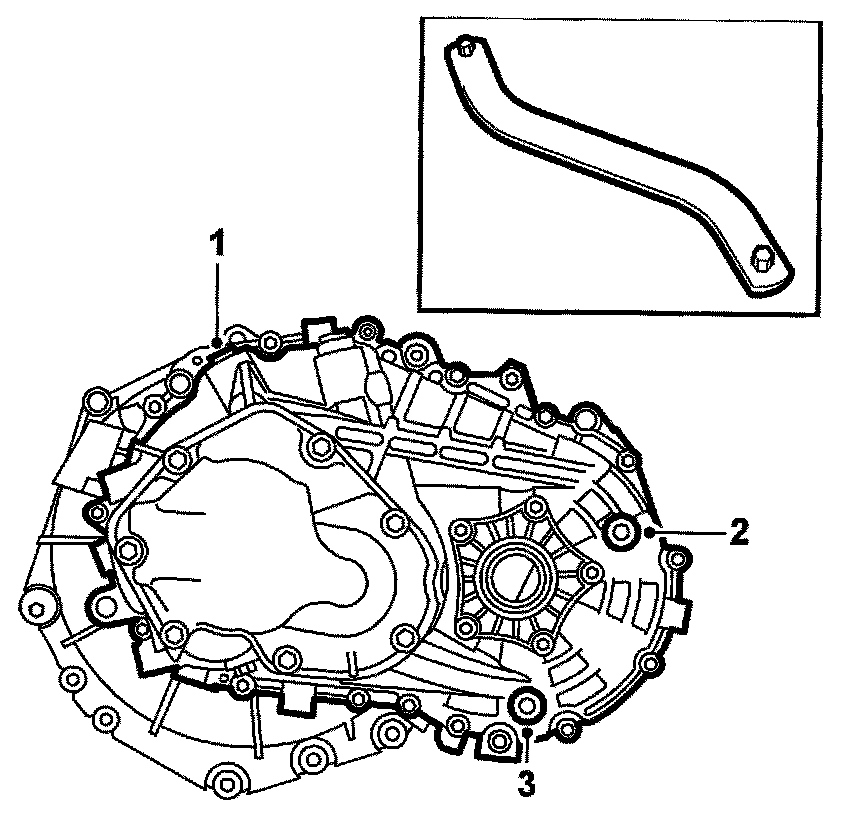 1
2
3