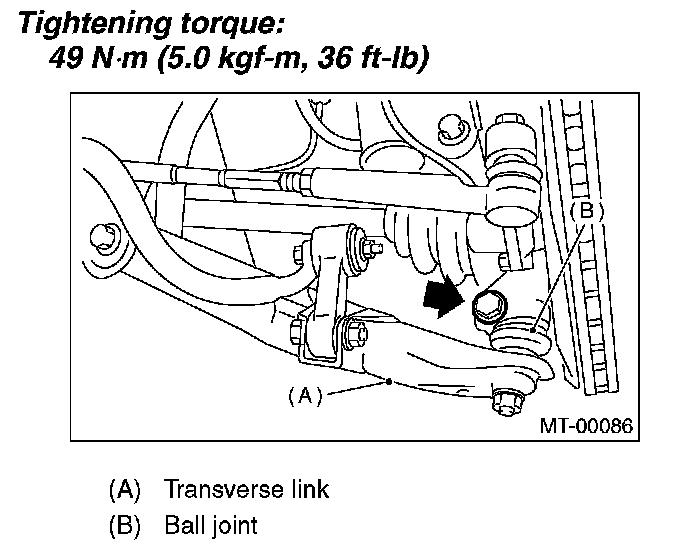 Tightening torque:
49 N·m (5.0 kgf-m, 36 ft-lb)

(B)

(A)

MT-00086

(A) Transverse link
(B) Ball joint