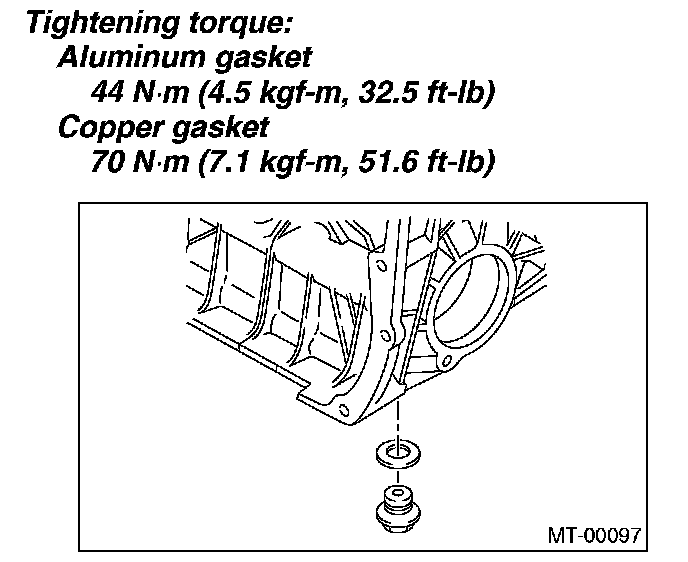 Tightening torque:
Aluminum gasket
44 N·m (4.5 kgf-m, 32.5 ft-lb)
Copper gasket
70 N·m (7.1 kgf-m, 51.6 ft-lb)

MT-00097