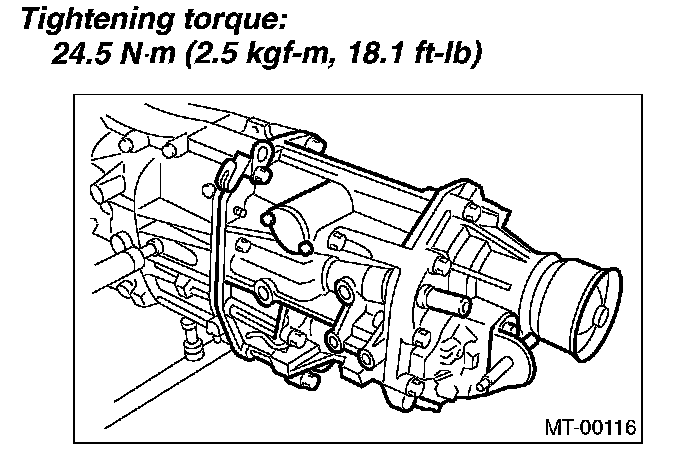 Tightening torque:
24.5 N·m (2.5 kgf-m, 18.1 ft-lb)

MT-00116