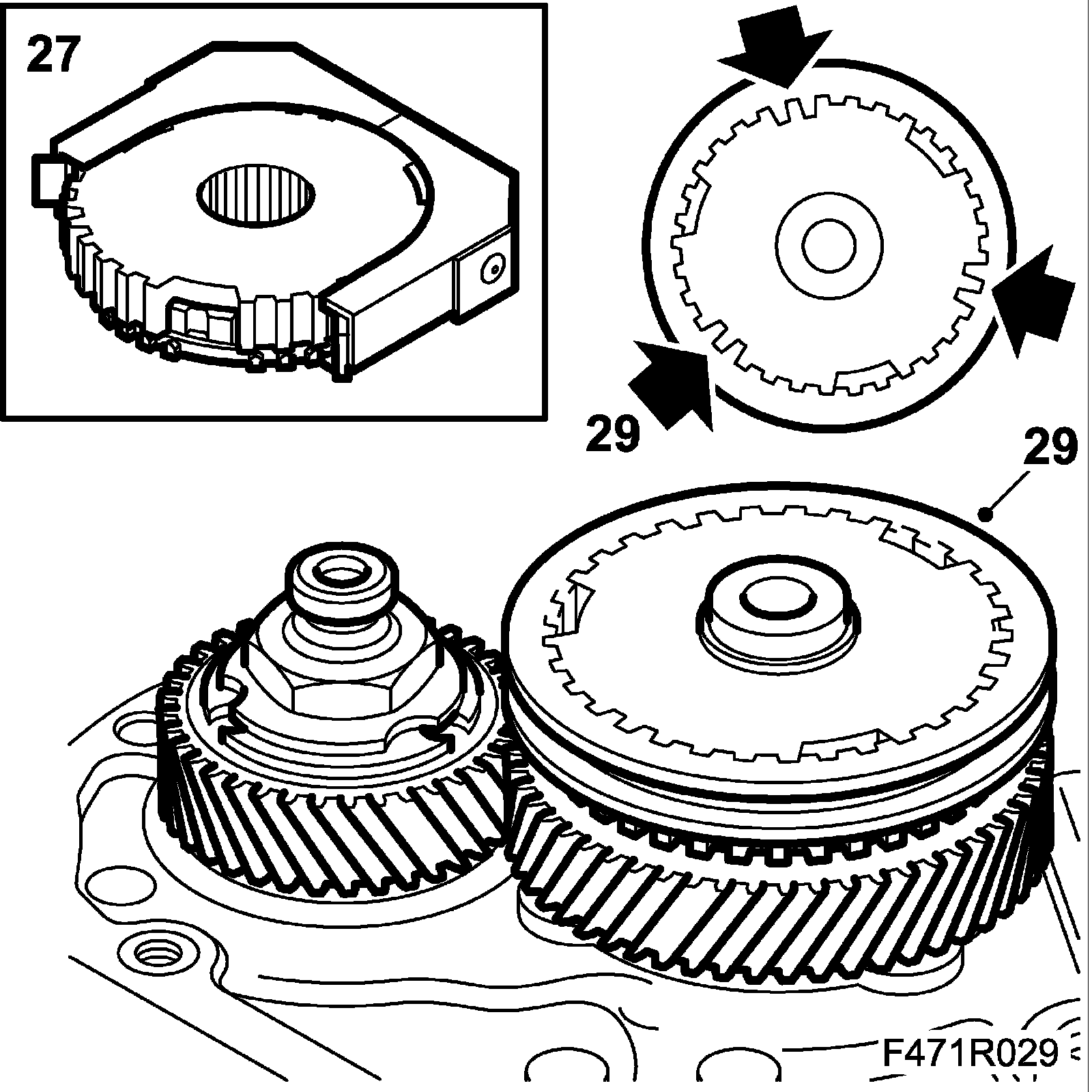 27

29

29

F471R029