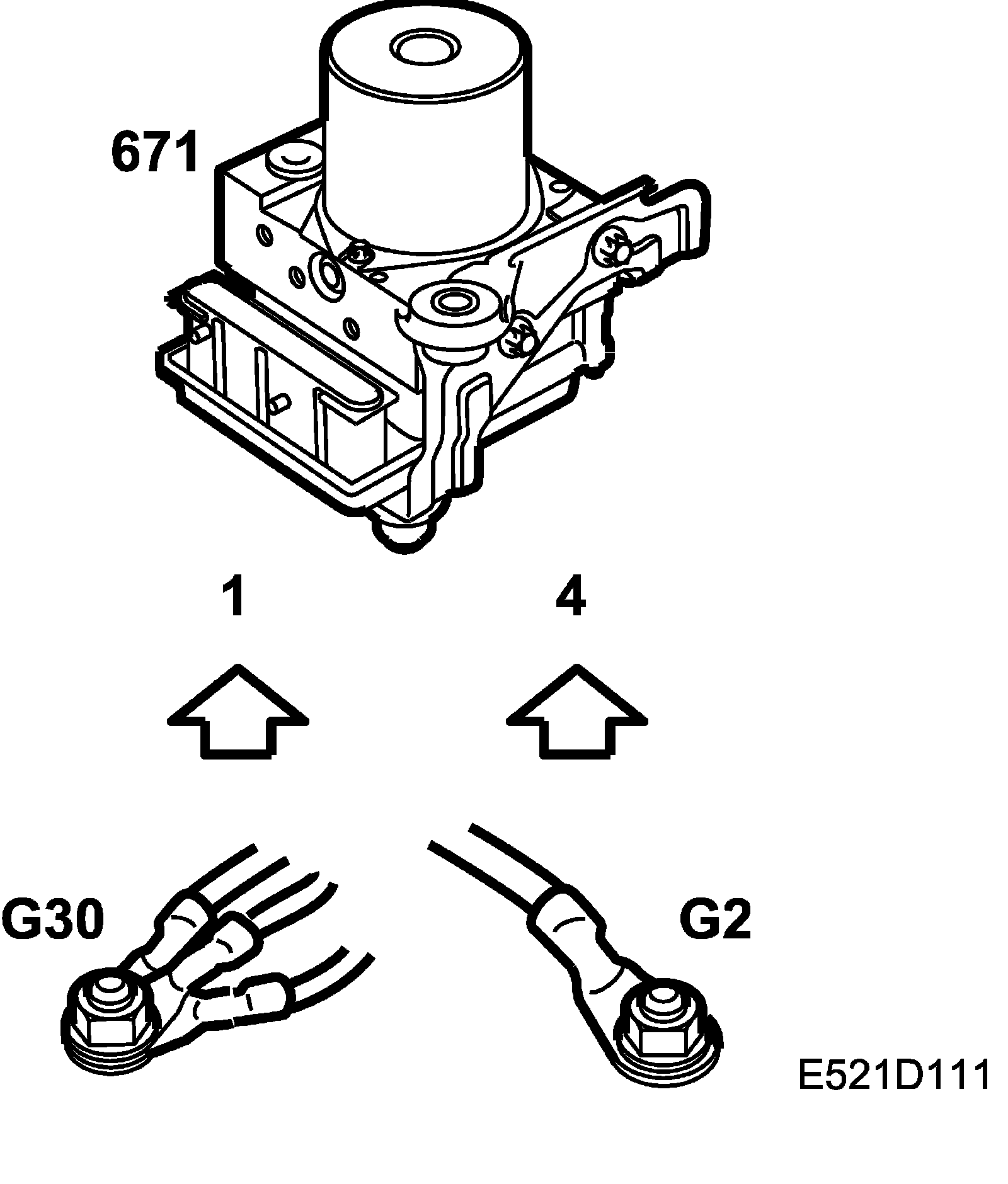 671

1

4

G30

G2

E521D111