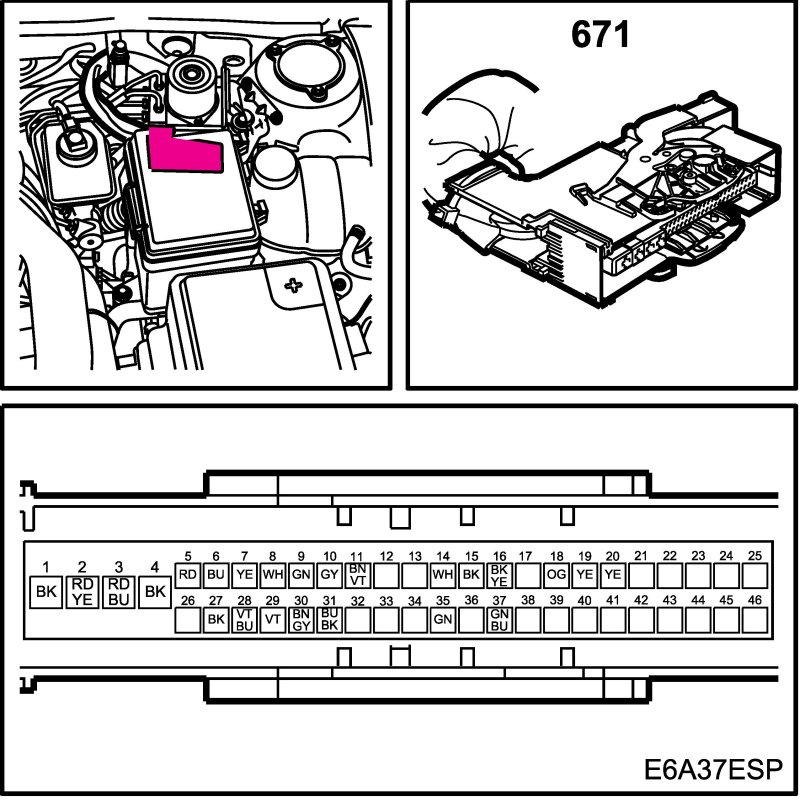 671

1 BK
2 RD YE
3 RD BU
4 BK
5 RD
6 BU
7 YE
8 WH
9 GN
10 GY
11 BN VT
12
13
14 WH
15 BK
16 BK YE
17
18 OG
19 YE
20 YE
21
22
23
24
25
26
27 BK
28 VT BU
29 VT
30 BN GY
31 BU BK
32
33
34
35 GN
36
37 GN BU
38
39
40
41
42
43
44
45
46

E6A37ESP