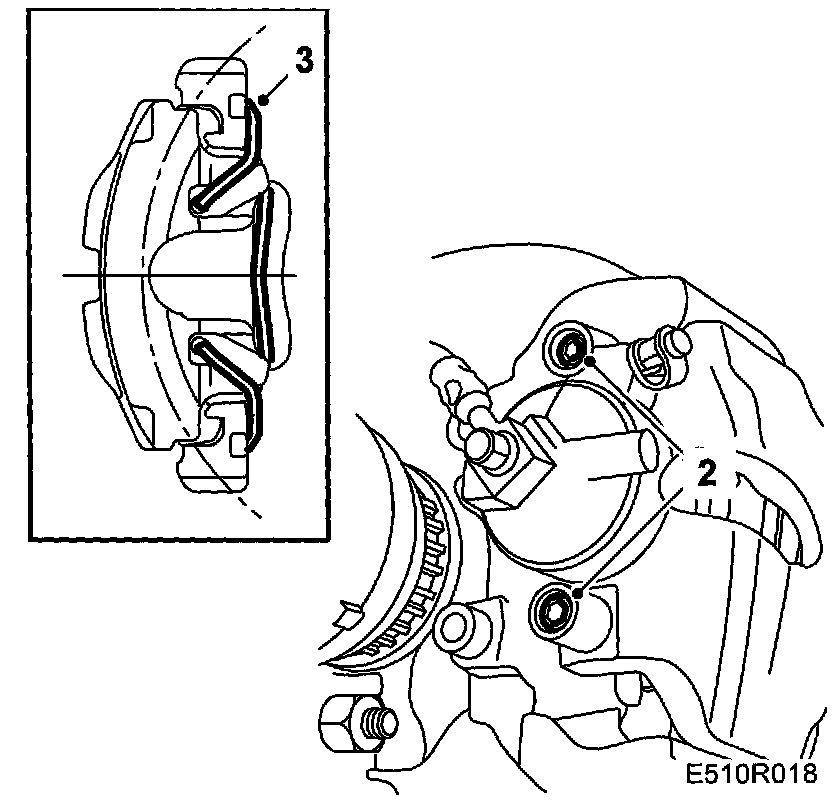 3

2

E510R018