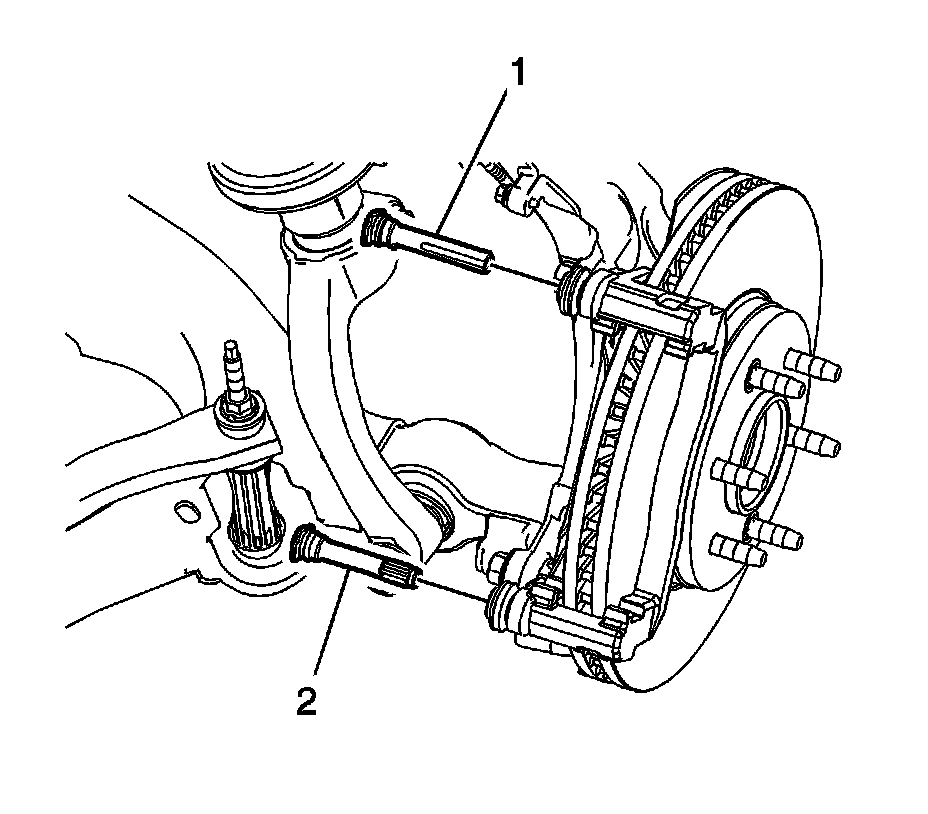 1

2