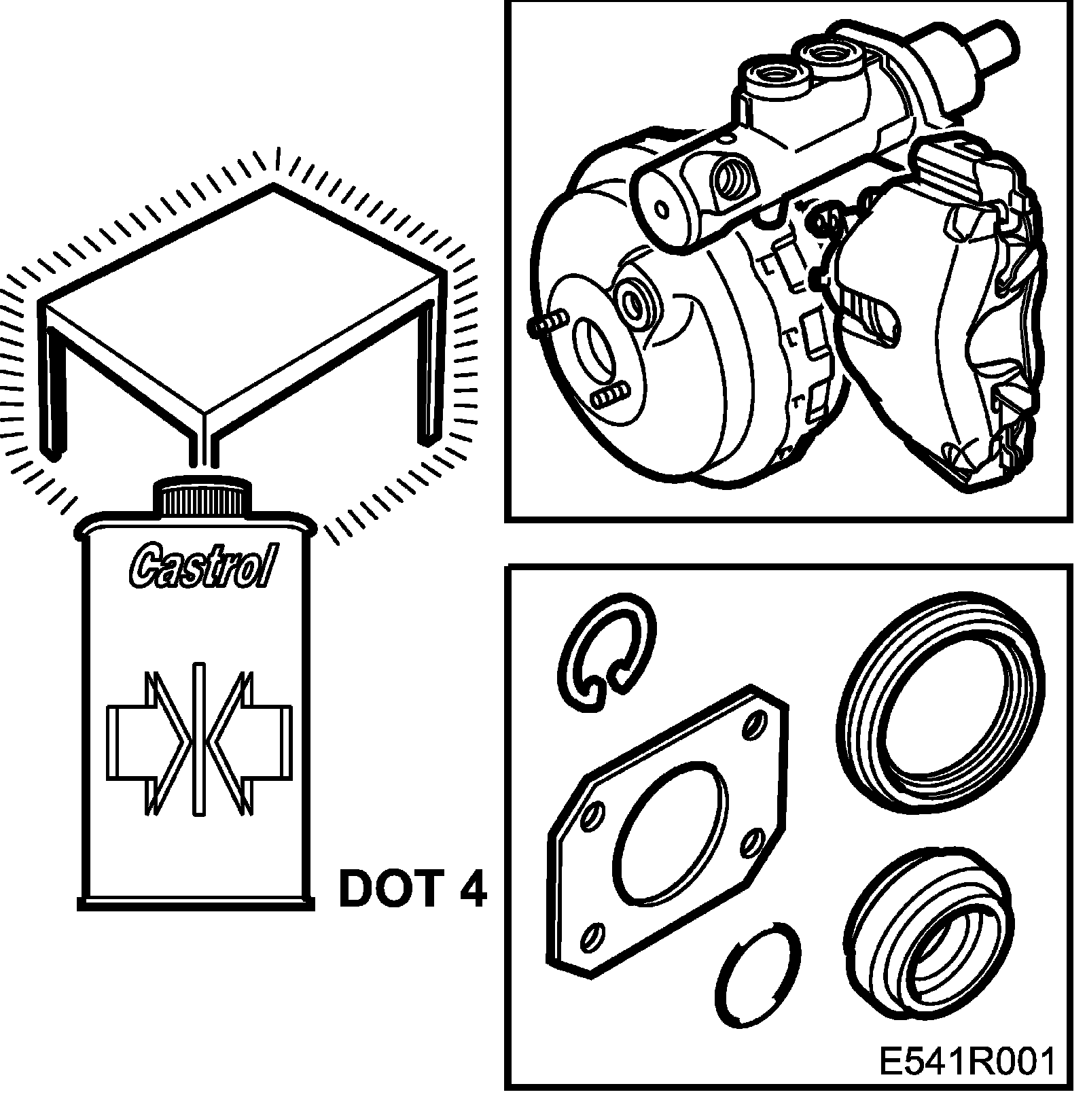 Castrol

DOT 4

E541R001