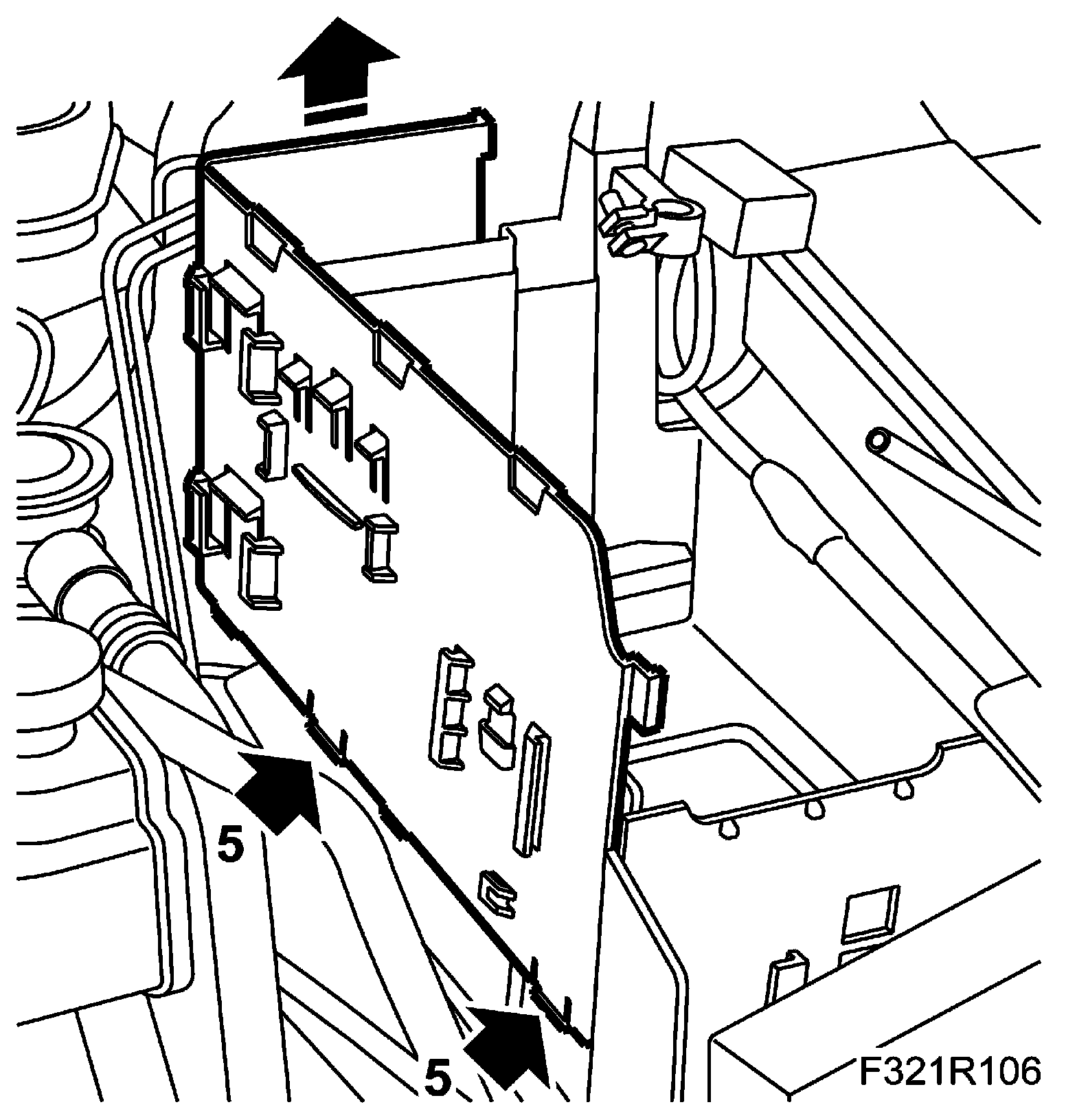 5

5

F321R106