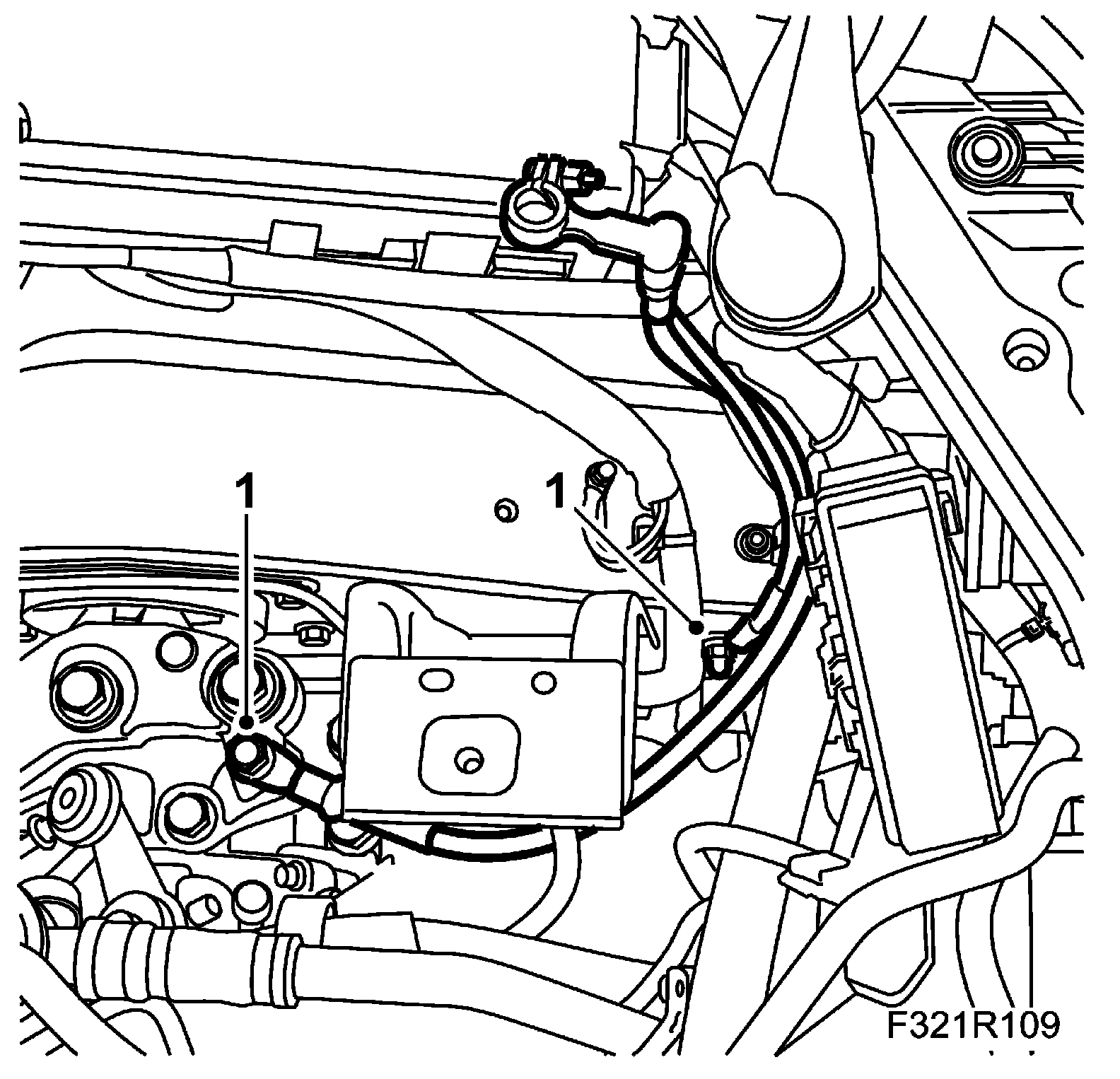 1
1
F321R109