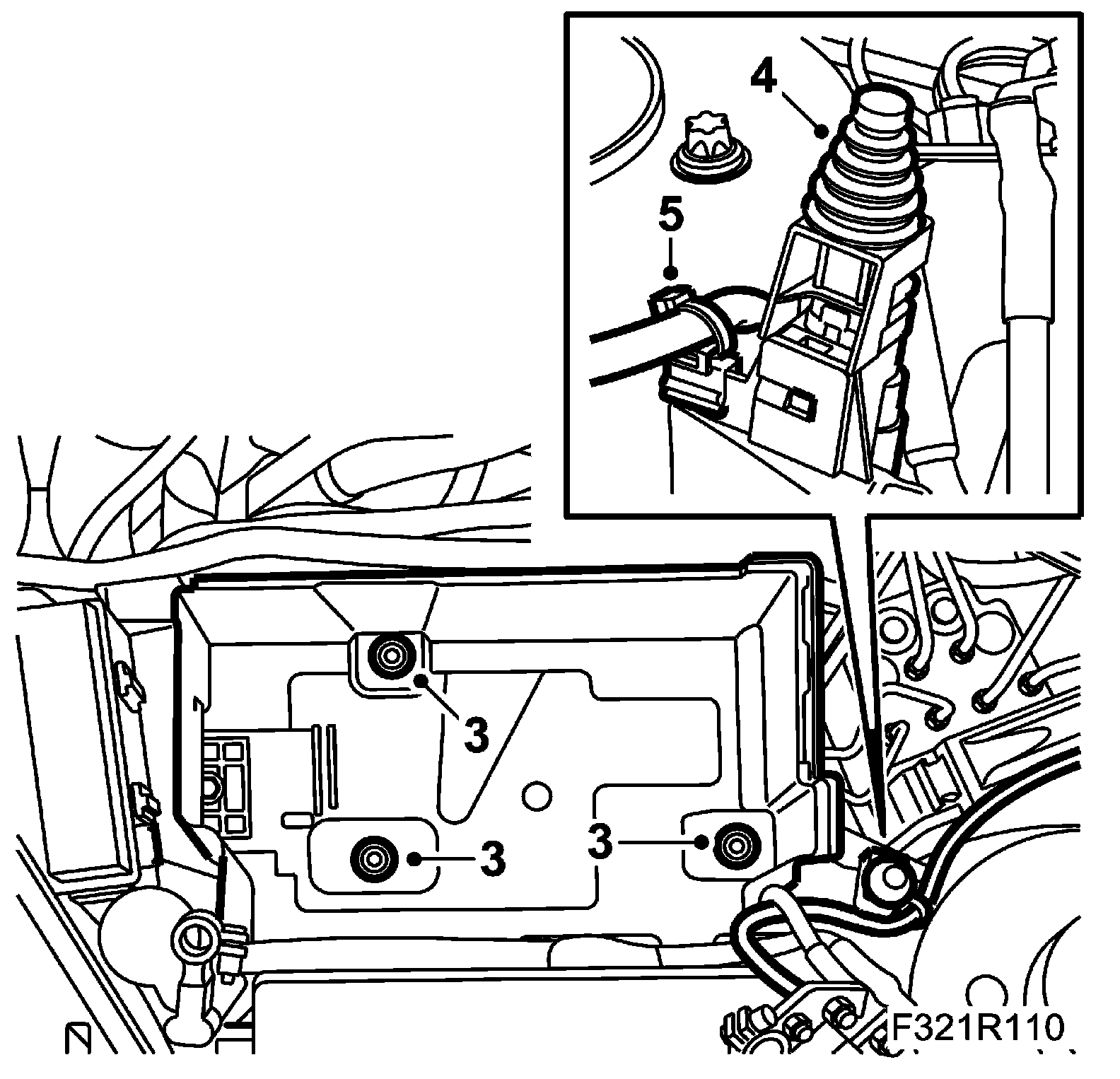 4
5
3
3
3
F321R110