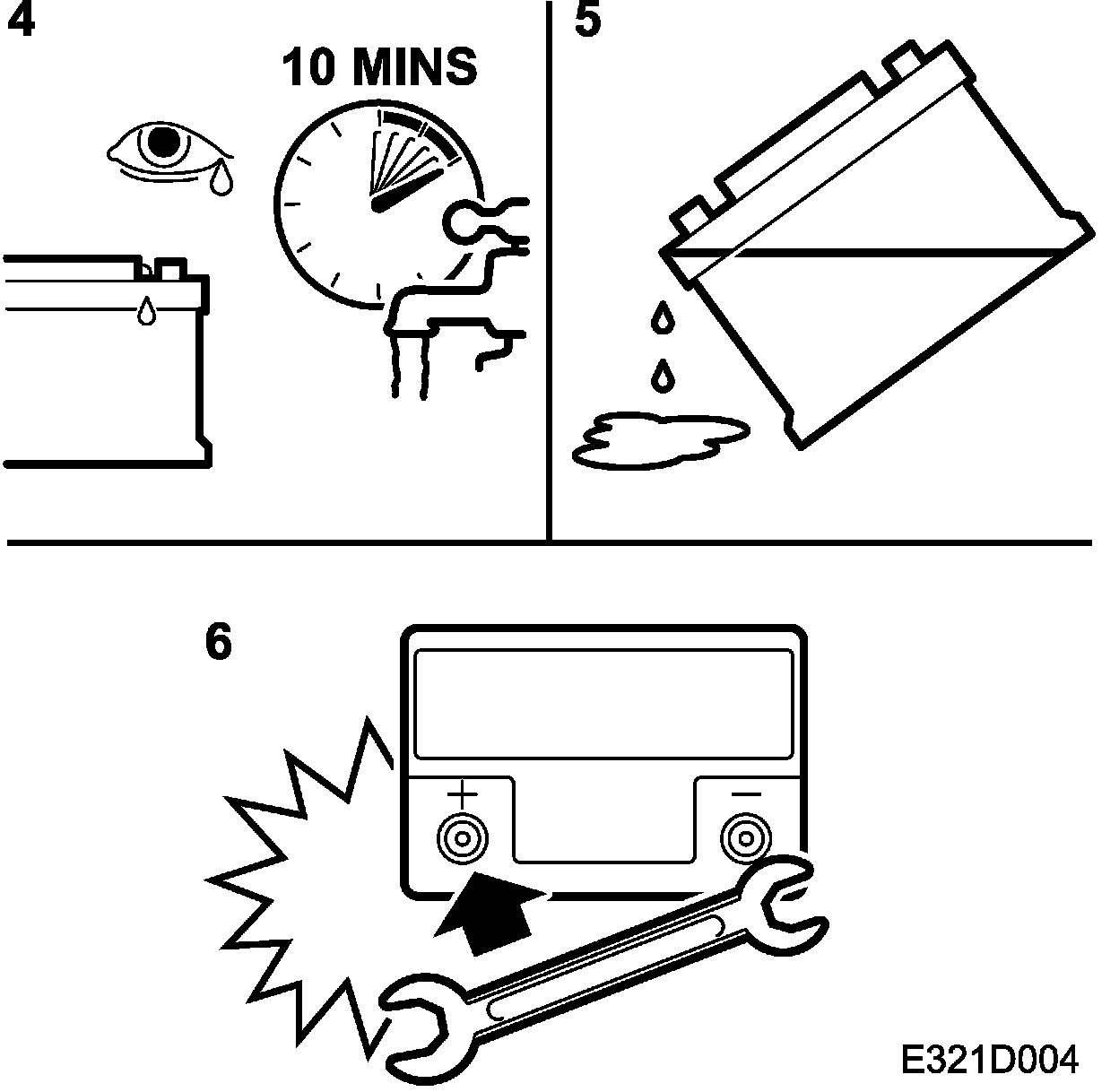 4

10 MINS

5

6

+

−

E321D004