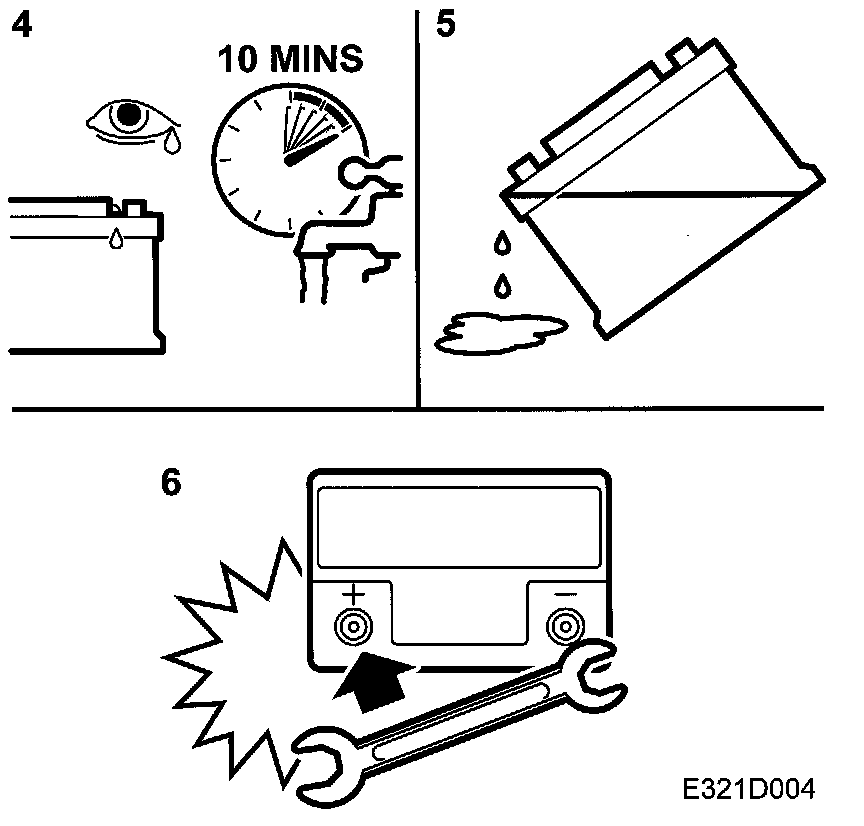 4

10 MINS

5

6

+

−

E321D004