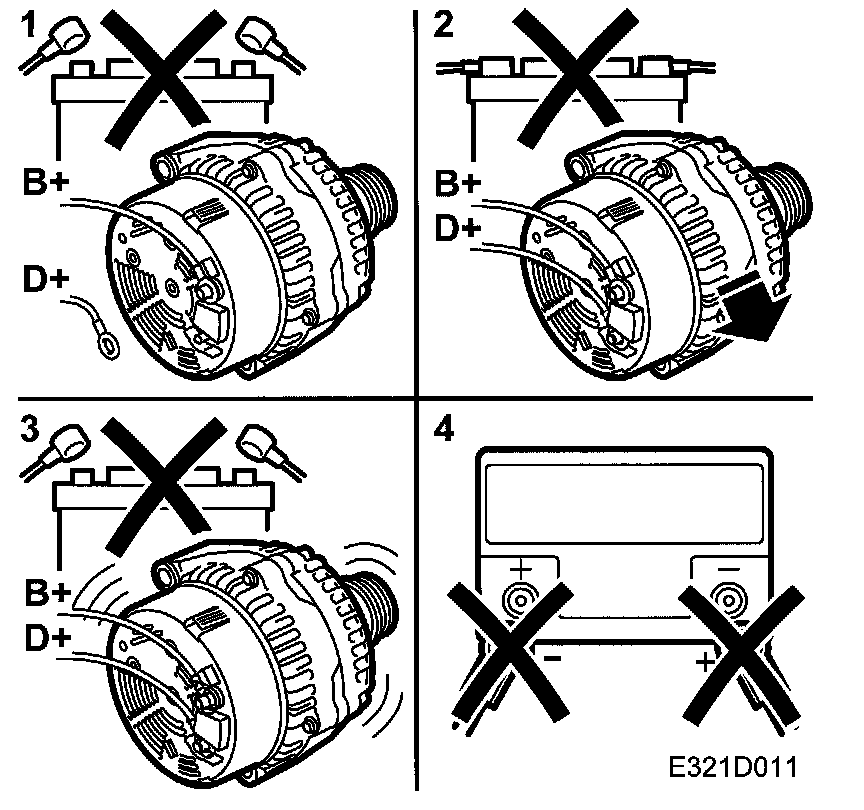 1

B+

D+

2

B+

D+

3

B+

D+

4

+

−

−

+

E321D011