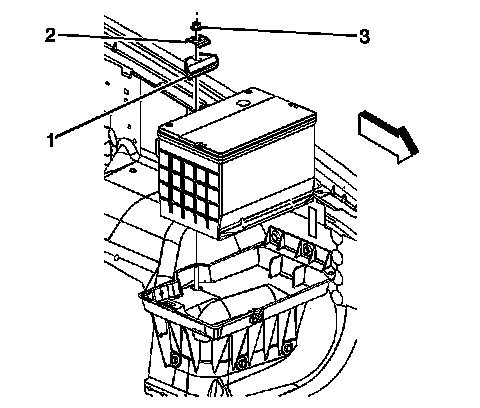 2
3
1