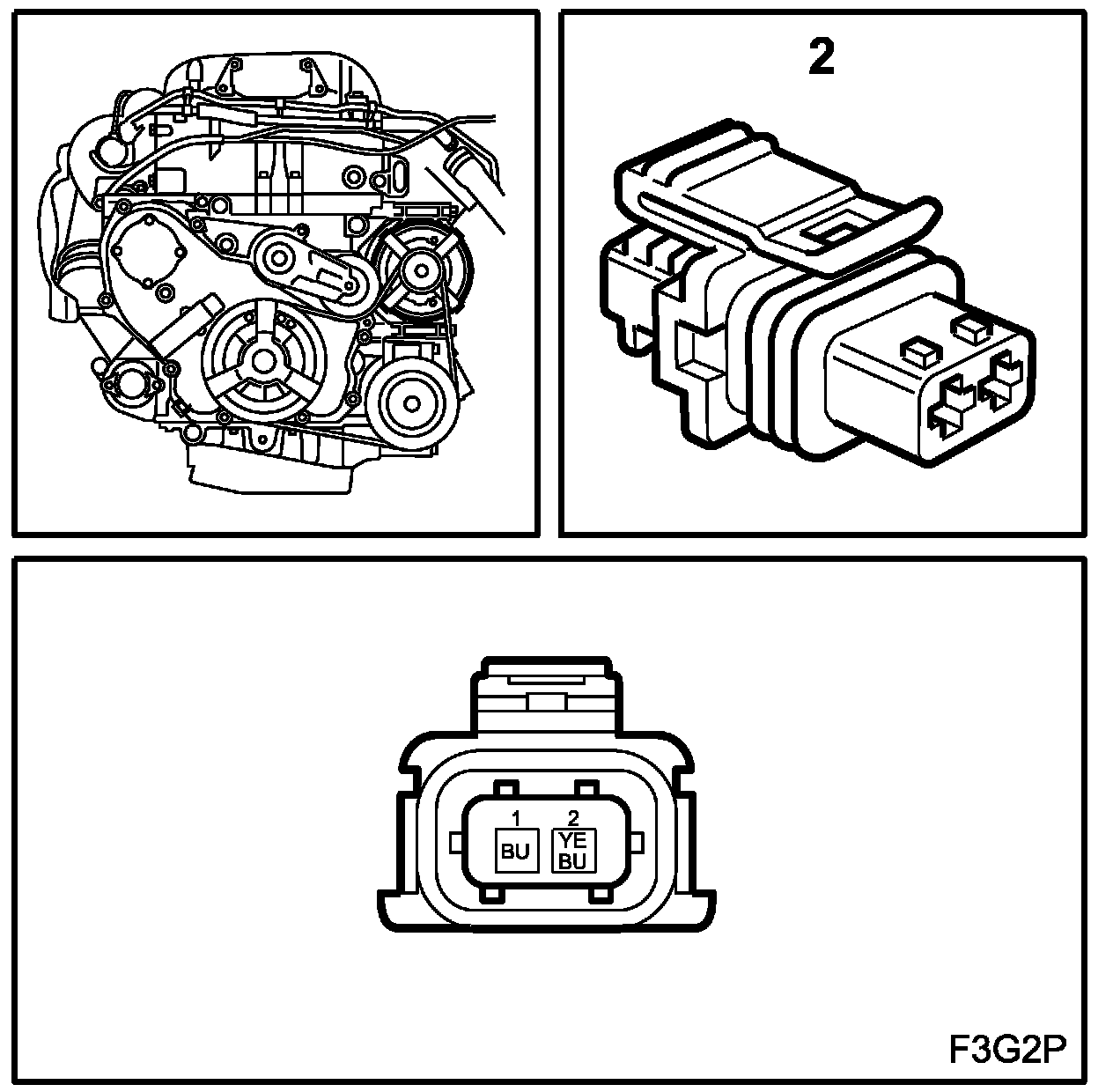 2

1
BU

2
YE
BU

F3G2P