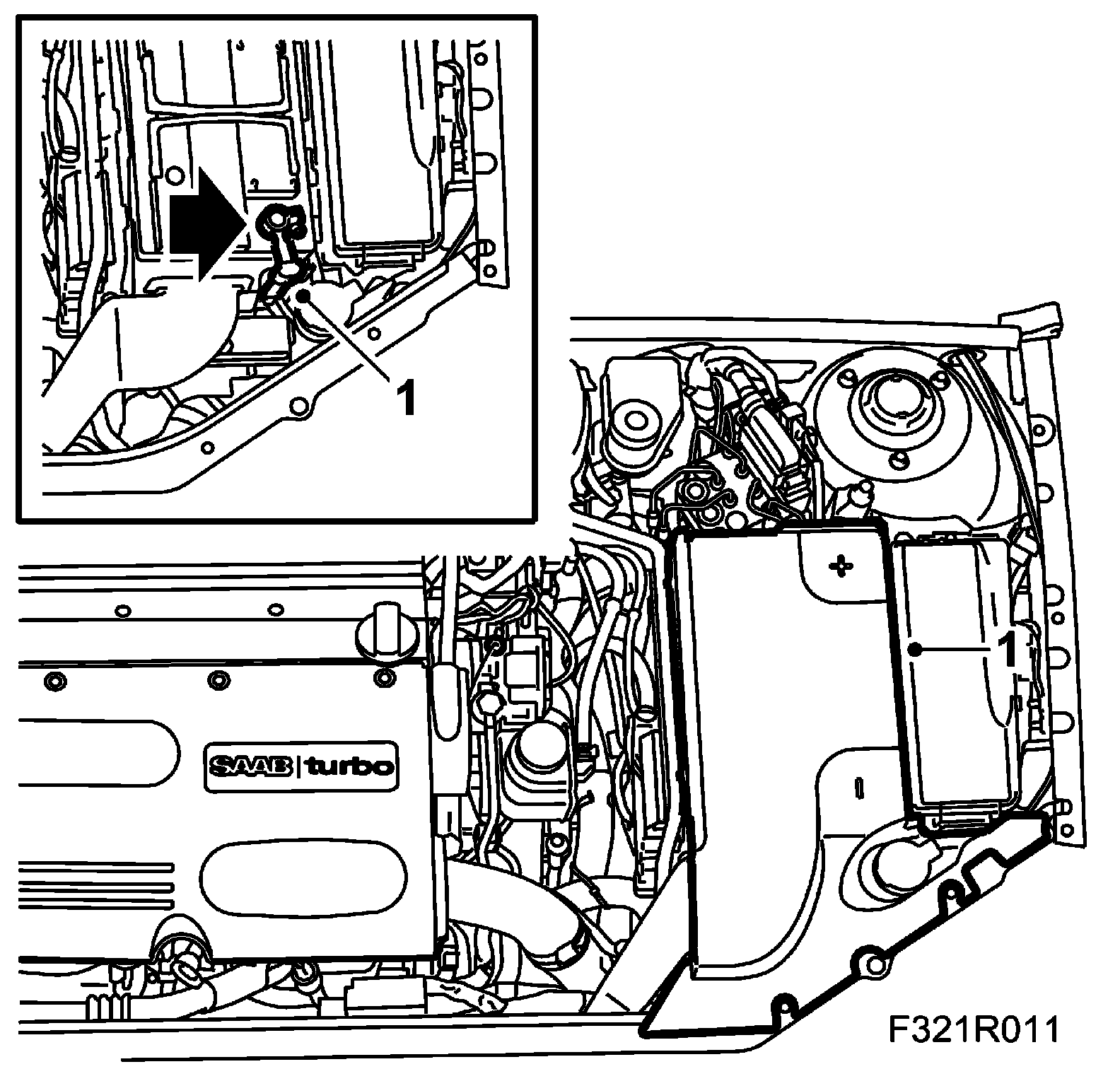 1

1

SAAB turbo

F321R011