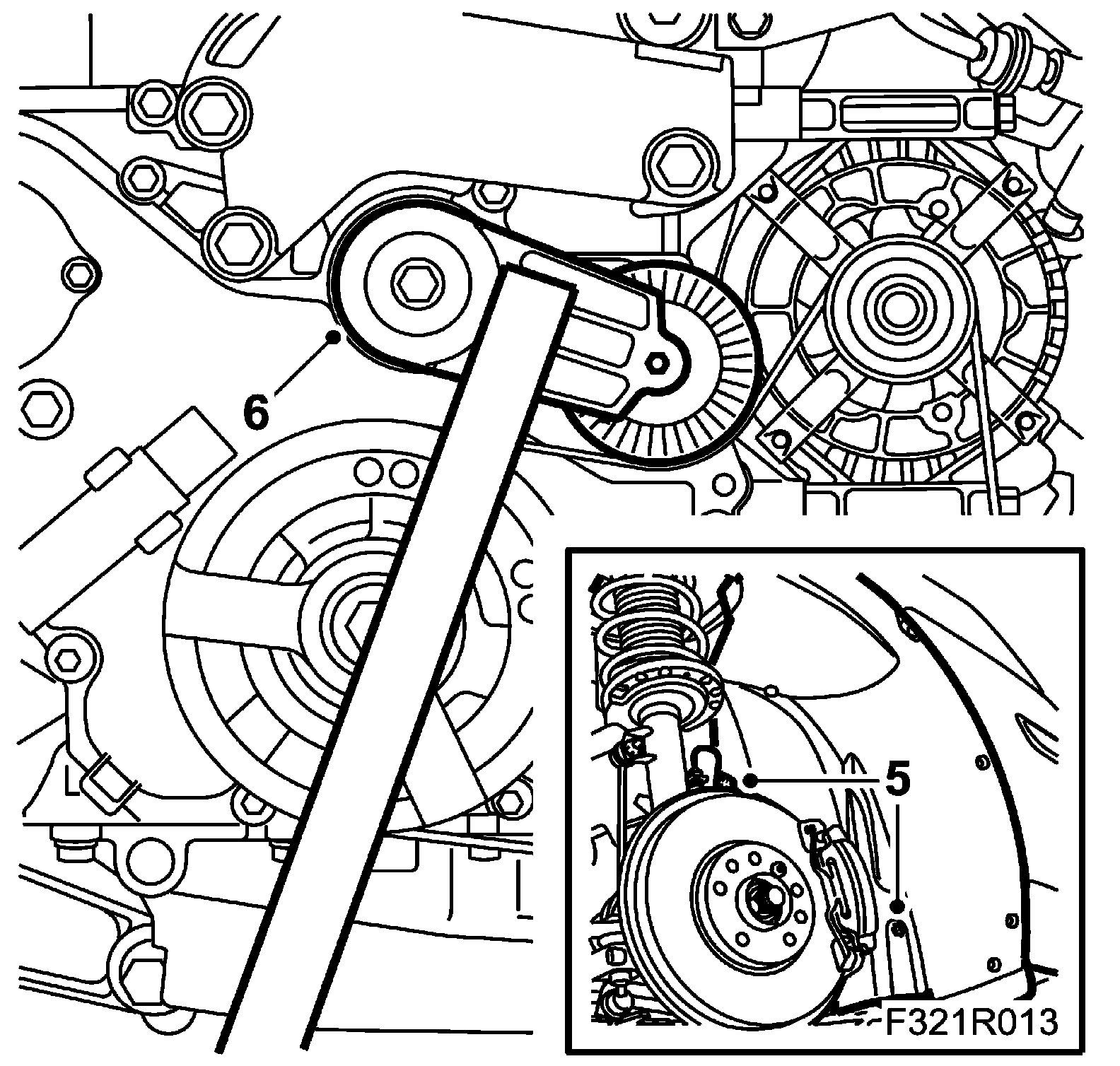 6

5

F321R013