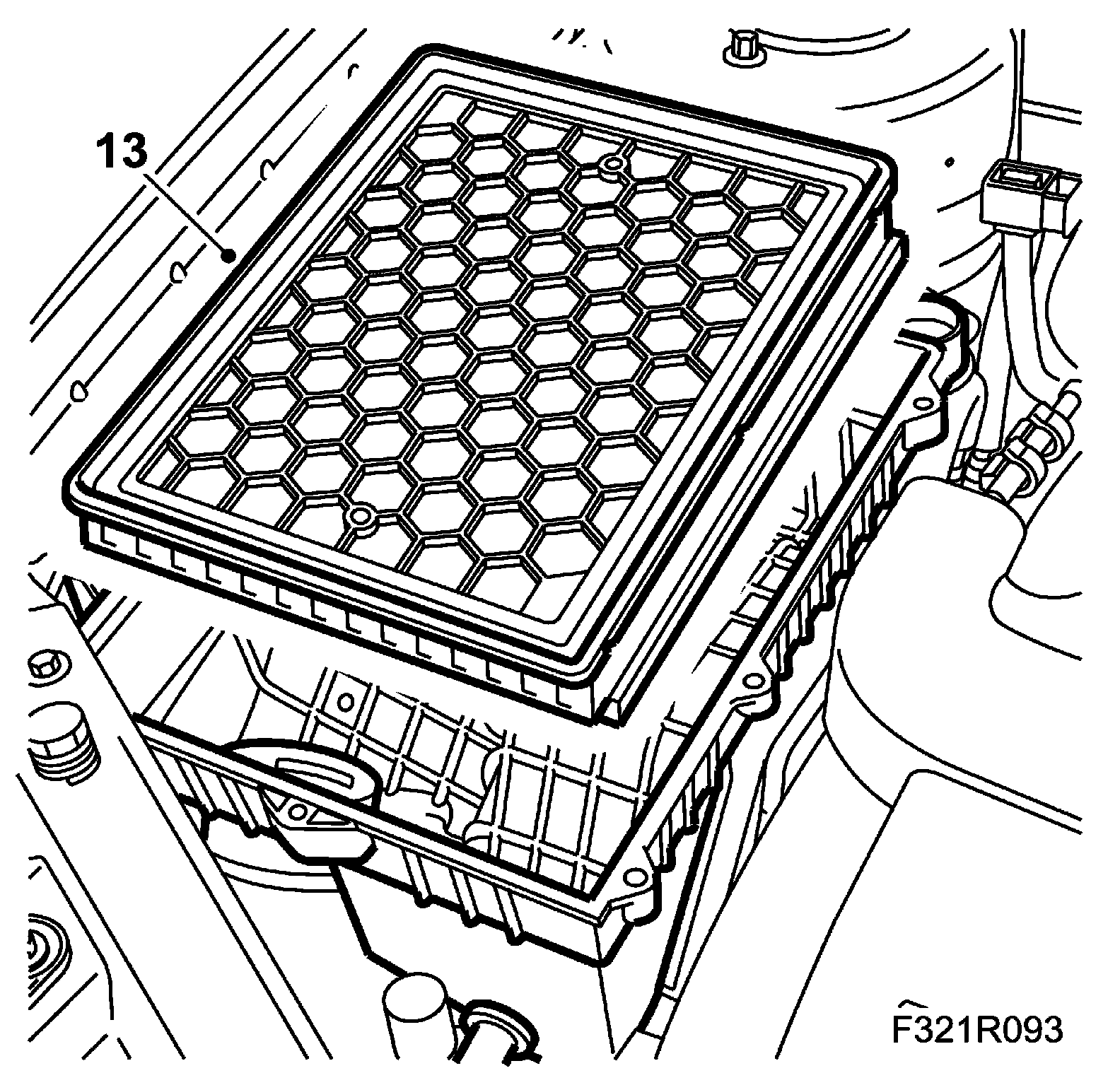 13

F321R093