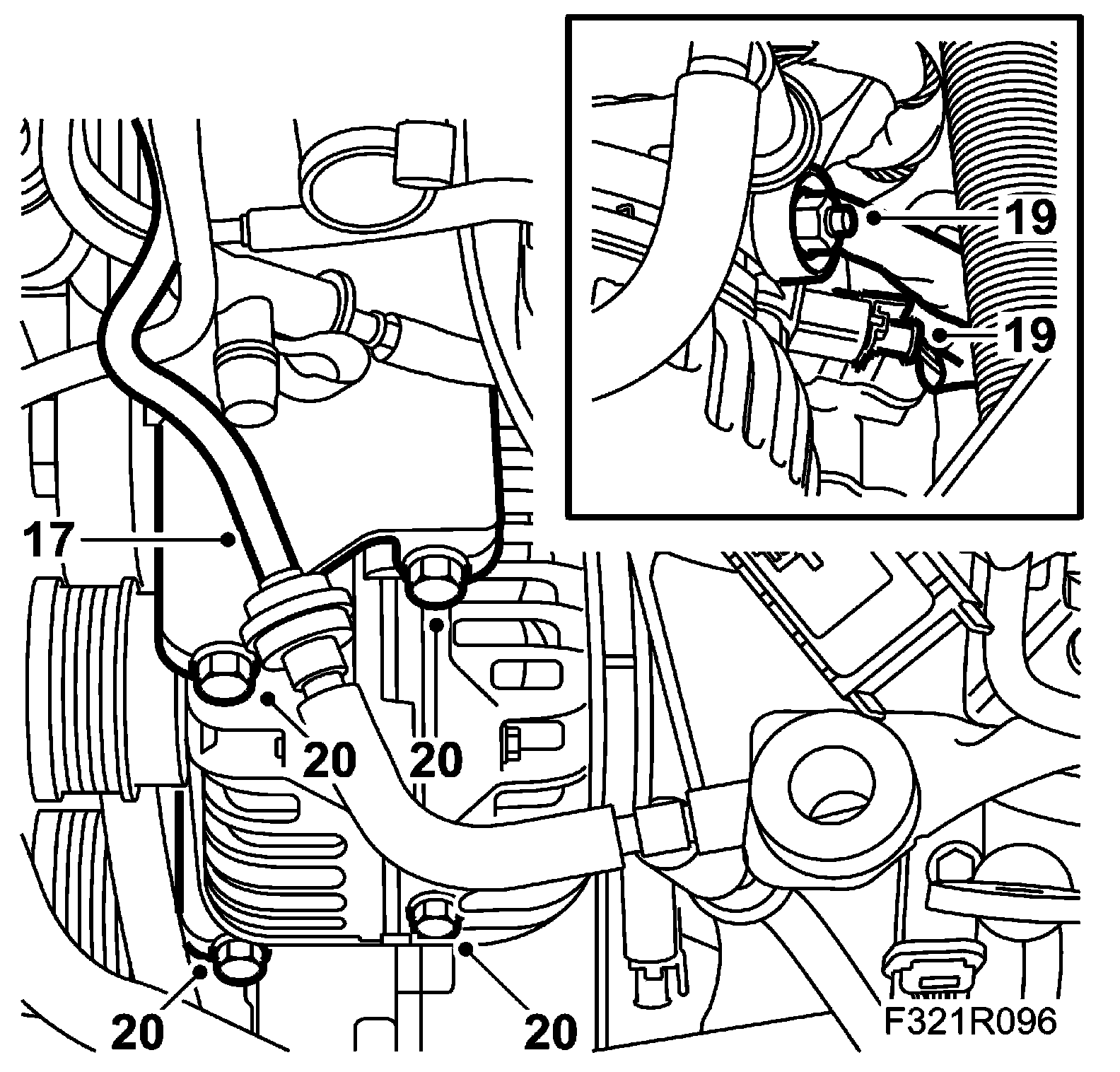 19
19
17
20
20
20
20
F321R096