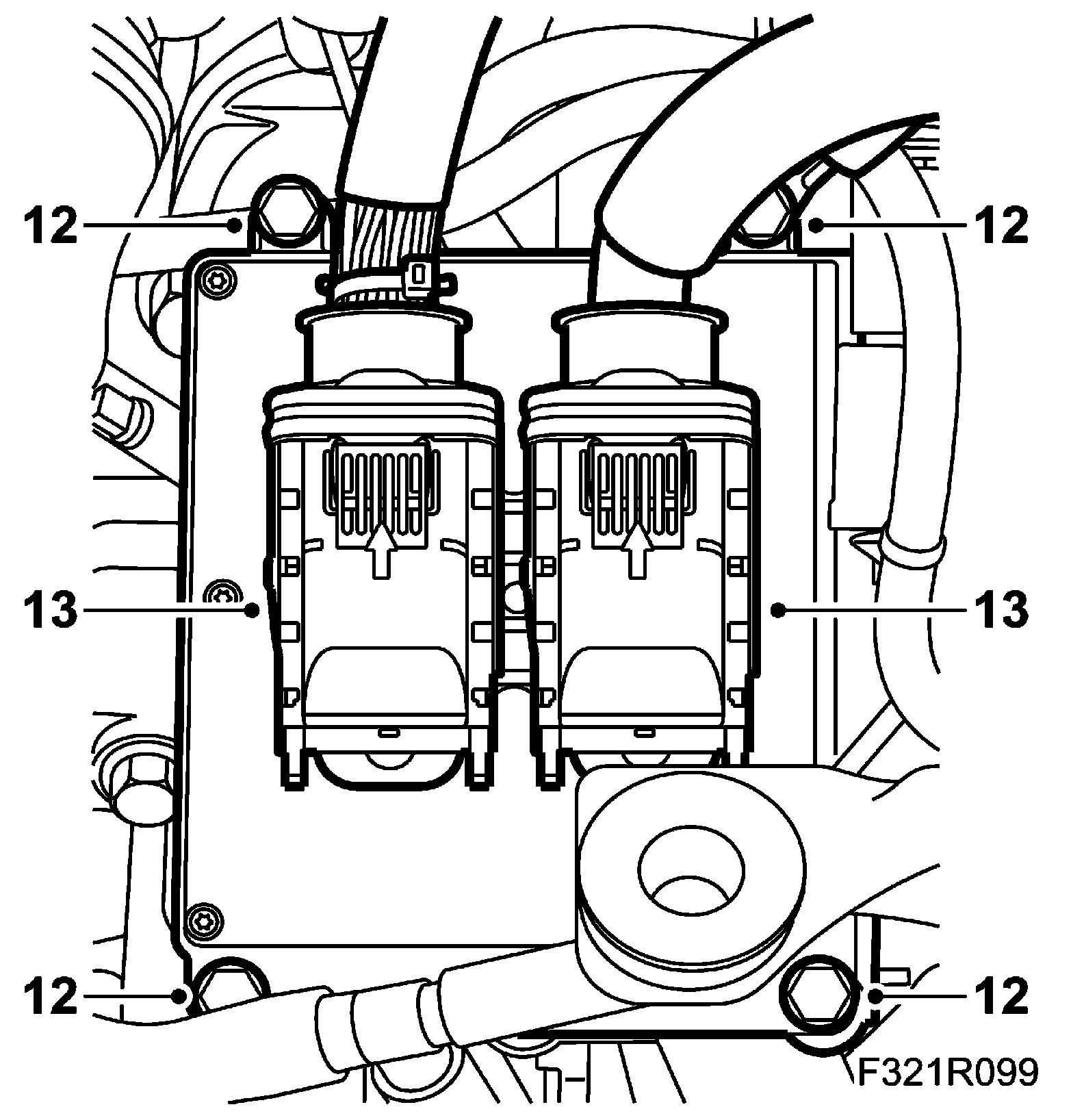 12
12
13
13
12
12
F321R099