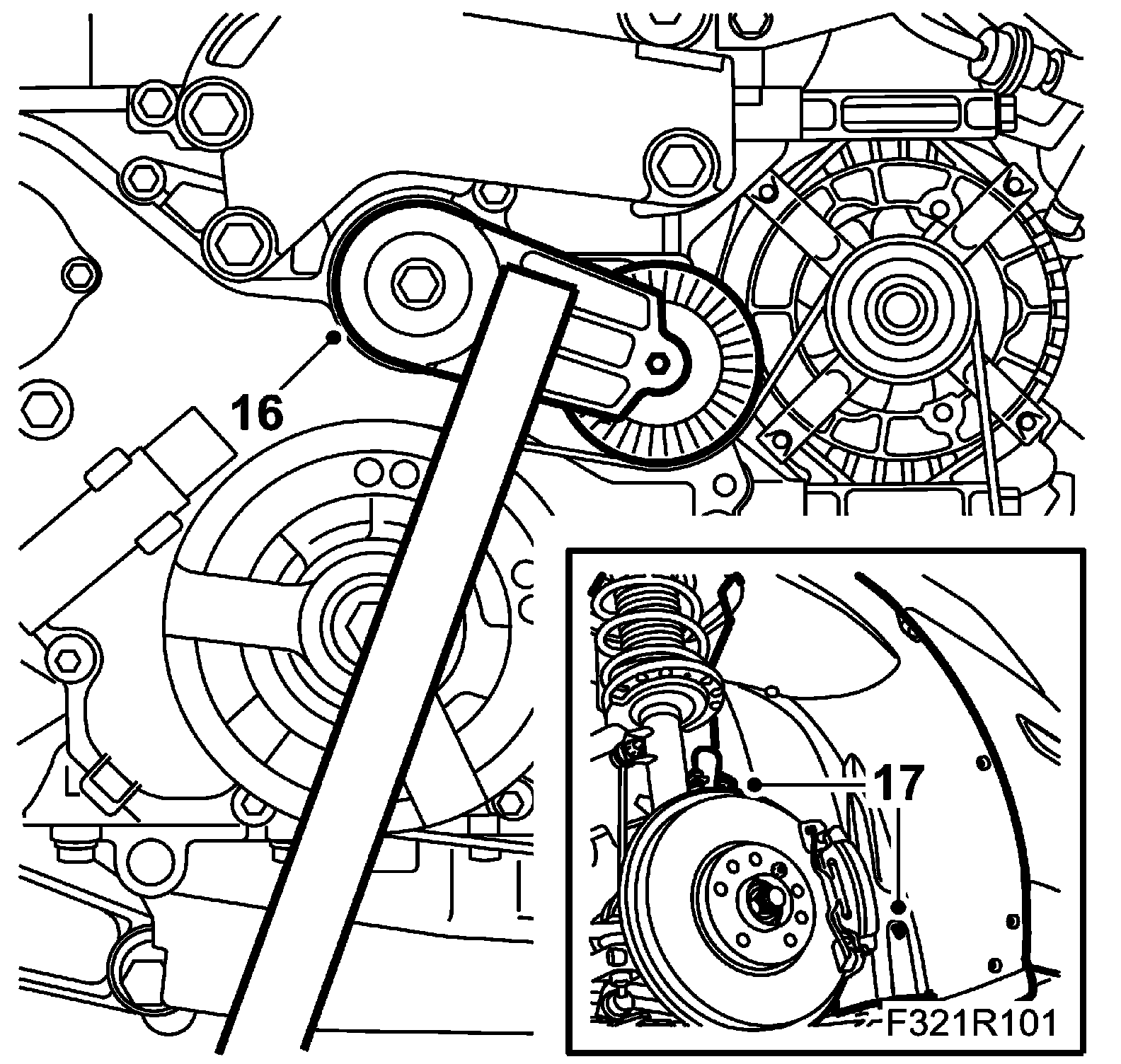 16

17

F321R101