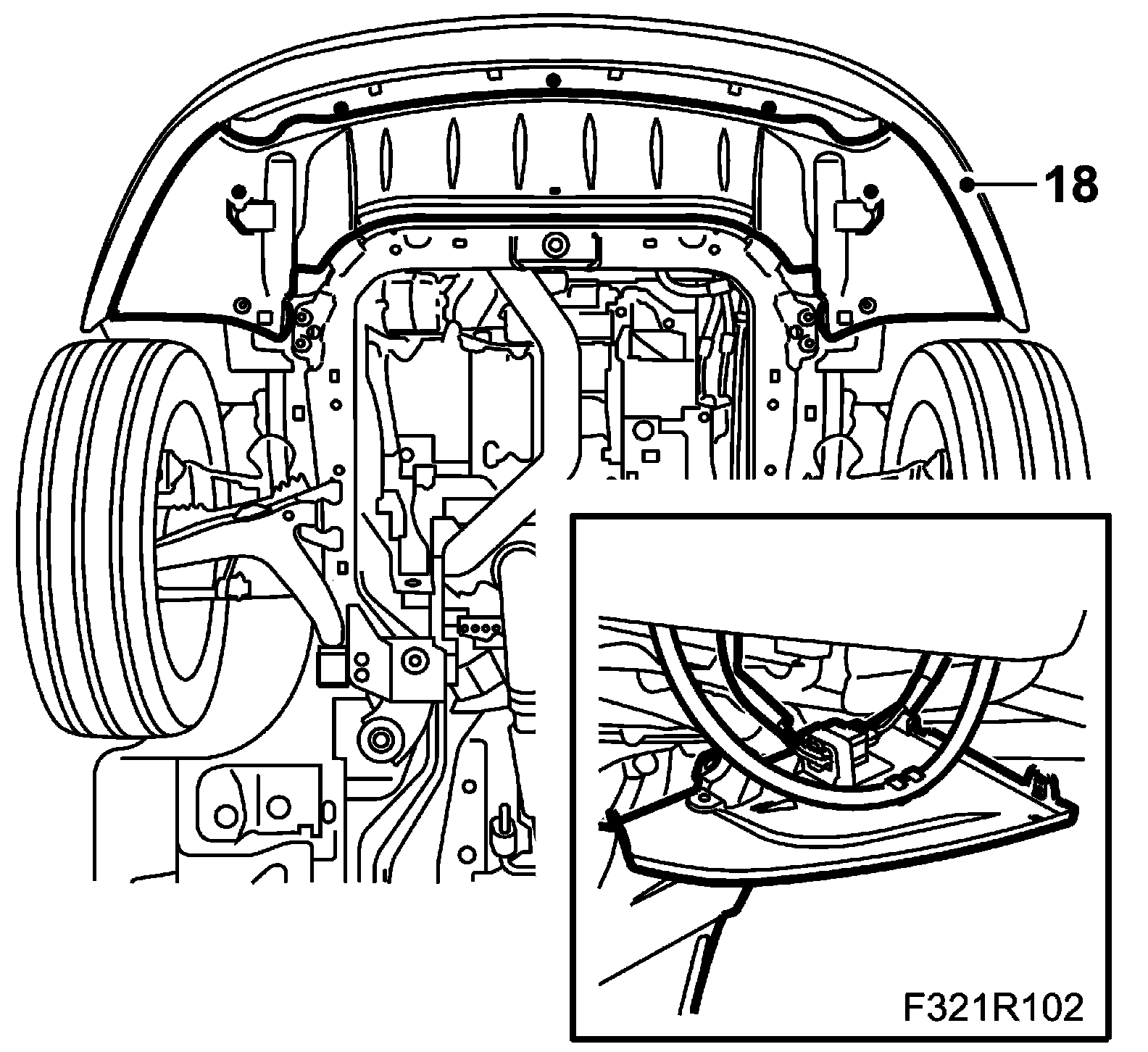 18

F321R102